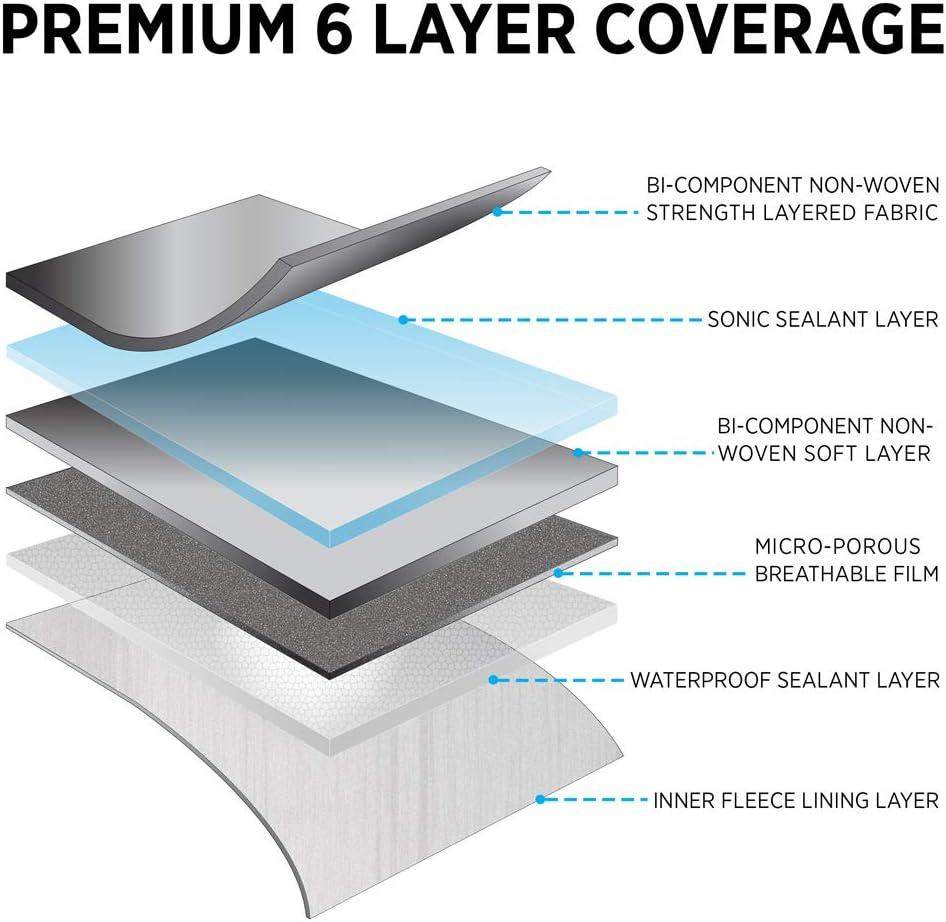 PREMIUM 6 LAYER COVERAGE

BI-COMPONENT NON-WOVEN STRENGTH LAYERED FABRIC

SONIC SEALANT LAYER

BI-COMPONENT NON-WOVEN SOFT LAYER

MICRO-POROUS BREATHABLE FILM

WATERPROOF SEALANT LAYER

INNER FLEECE LINING LAYER